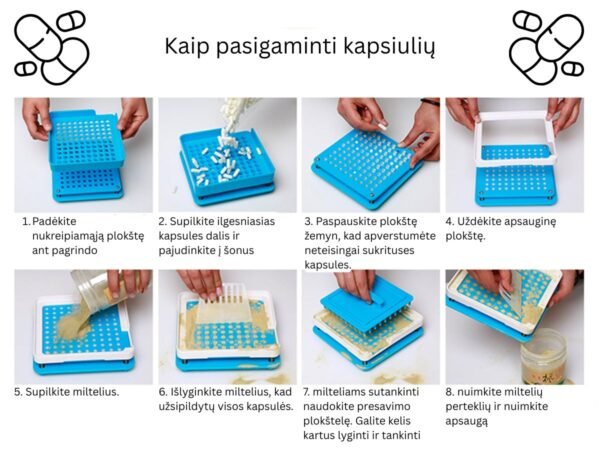 Kaip pasigaminti kapsiulių

1. Padėkite nukreipiamąją plokštę ant pagrindo

2. Supilkite ilgesniasias kapsules dalis ir pajudinkite į šonus

3. Paspauskite plokštę žemyn, kad apverstumėte neteisingai sukrituses kapsules.

4. Uždėkite apsauginę plokštę.

5. Supilkite miltelius.

6. Išlyginkite miltelius, kad užsipildytų visos kapsulės.

7. milteliams sutankinti naudokite presavimo plokštelę. Galite kelis kartus lyginti ir tankinti

8. nuimkite miltelių perteklių ir nuimkite apsaugą